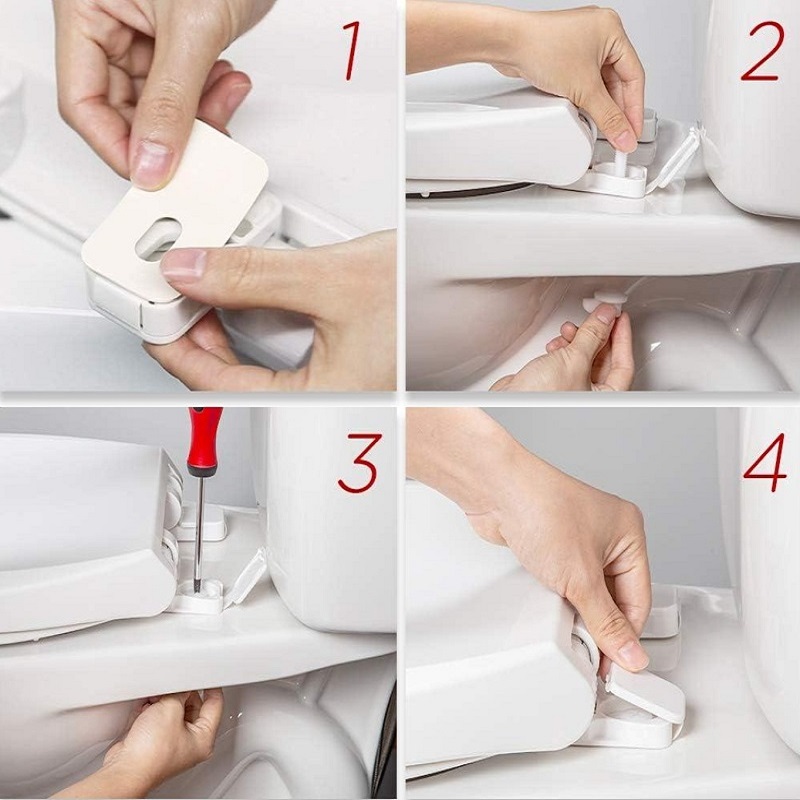 1

2

3

4